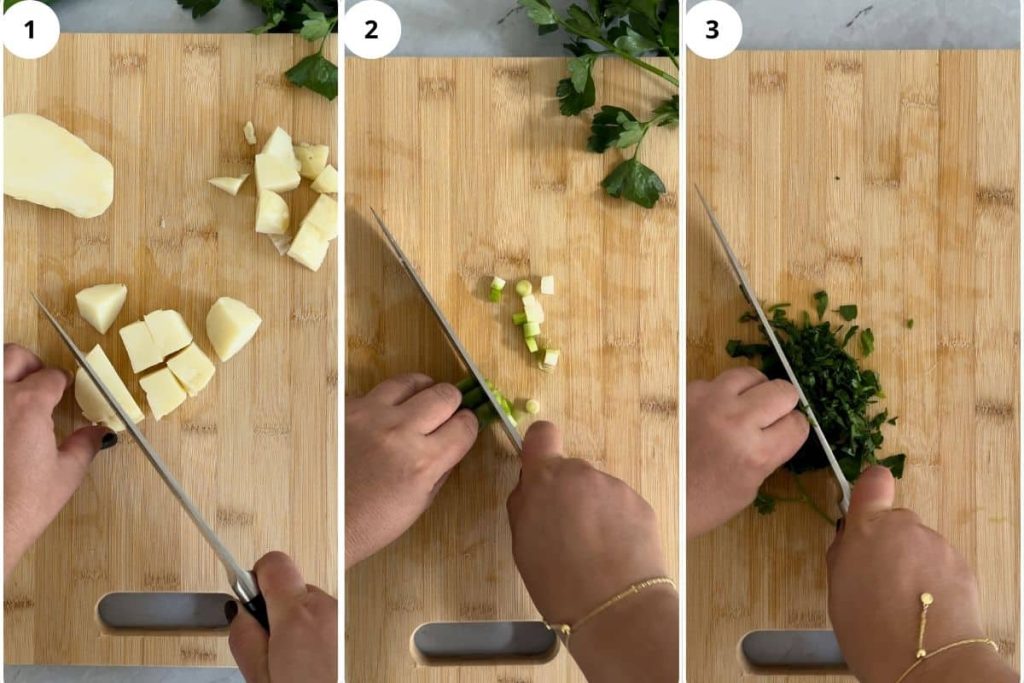 1
2
3